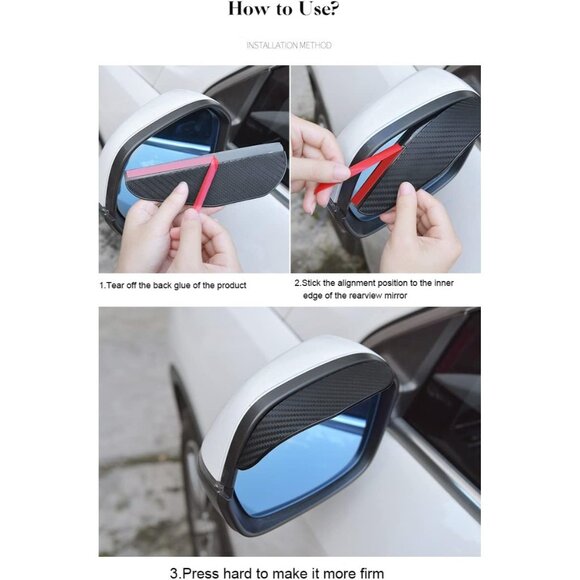 How to Use?

INSTALLATION METHOD

1.Tear off the back glue of the product

2.Stick the alignment position to the inner edge of the rearview mirror

3.Press hard to make it more firm